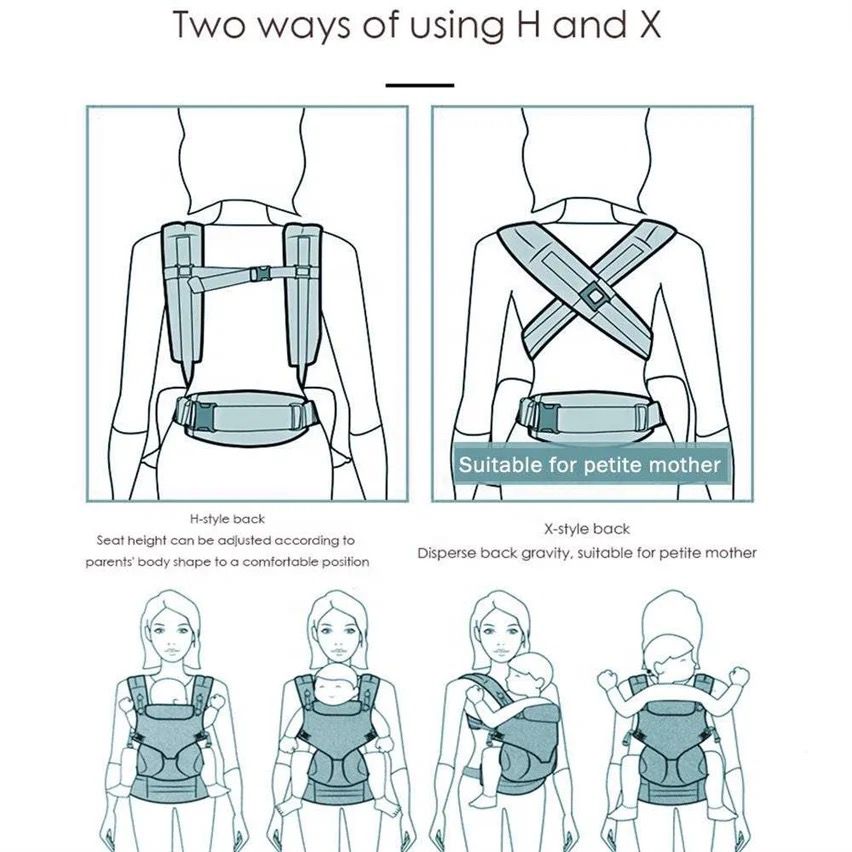 Two ways of using H and X

Suitable for petite mother

H-style back
Seat height can be adjusted according to parents' body shape to a comfortable position

X-style back
Disperse back gravity, suitable for petite mother